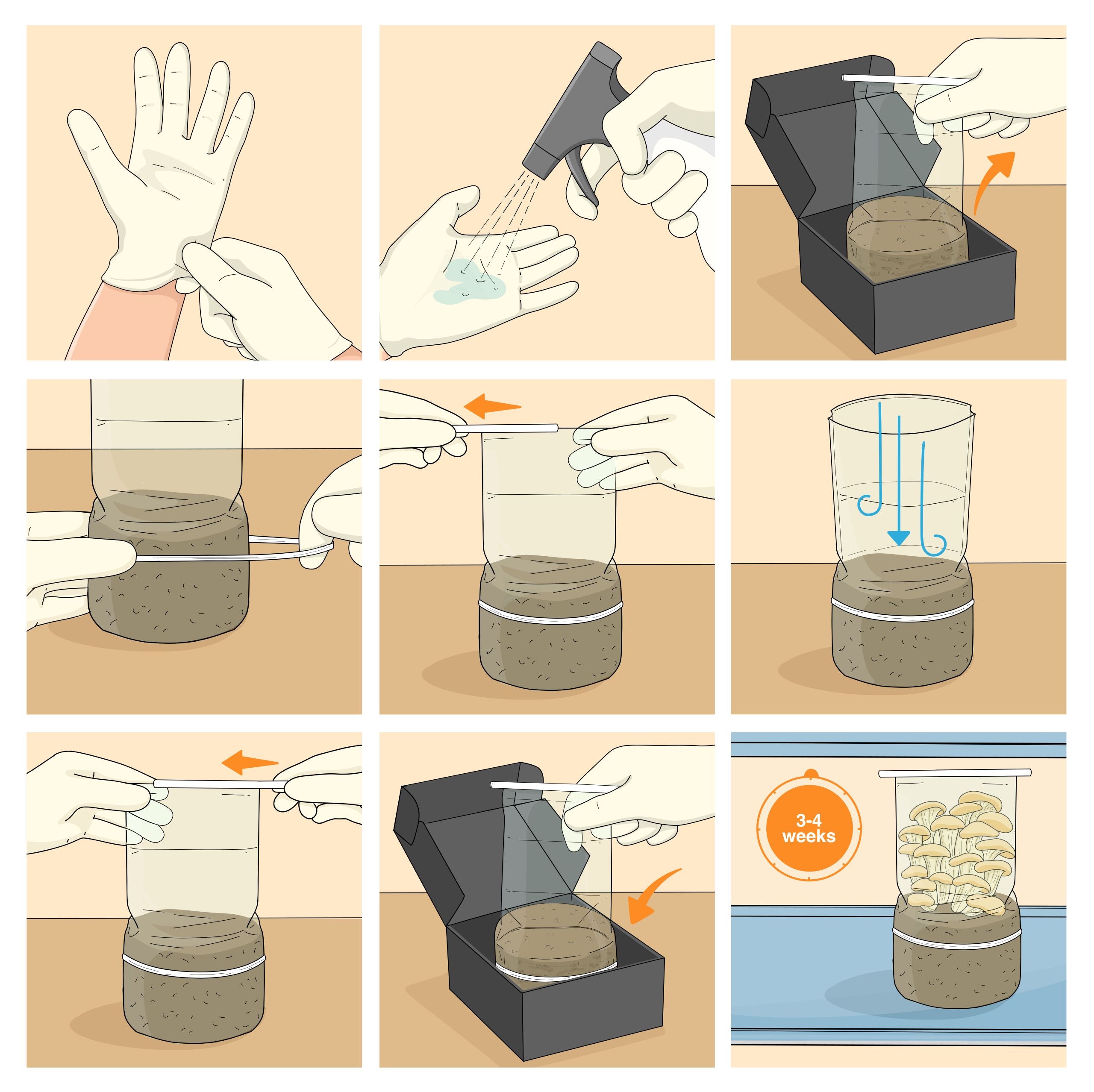 3-4 weeks